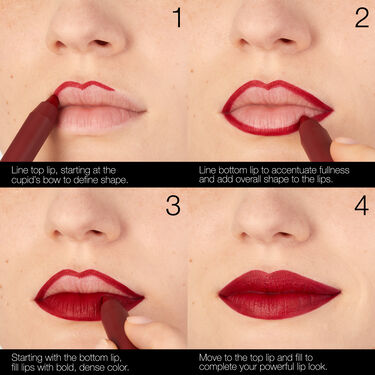 1

Line top lip, starting at the cupid's bow to define shape.

2

Line bottom lip to accentuate fullness and add overall shape to the lips.

3

Starting with the bottom lip, fill lips with bold, dense color.

4

Move to the top lip and fill to complete your powerful lip look.