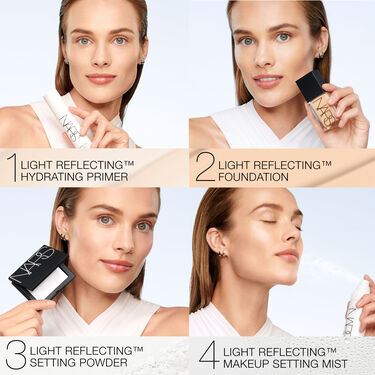 NARS

1 LIGHT REFLECTING™ HYDRATING PRIMER

NARS

2 LIGHT REFLECTING™ FOUNDATION

NARS

3 LIGHT REFLECTING™ SETTING POWDER

NARS

4 LIGHT REFLECTING™ MAKEUP SETTING MIST